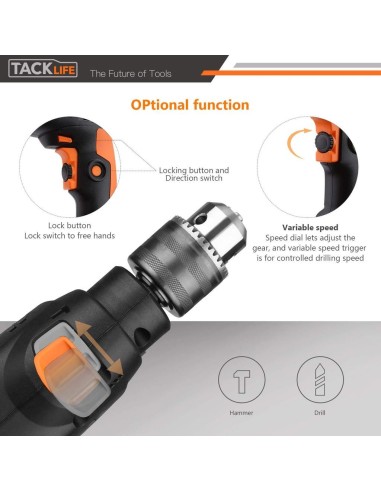 TACKLIFE The Future of Tools

OPtional function

Locking button and Direction switch

Lock button
Lock switch to free hands

Variable speed
Speed dial lets adjust the gear, and variable speed trigger is for controlled drilling speed

Hammer

Drill