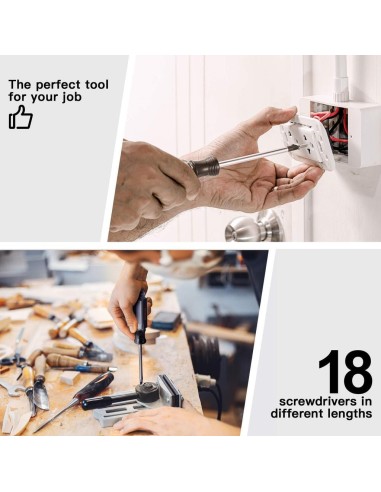 The perfect tool for your job

18
screwdrivers in different lengths