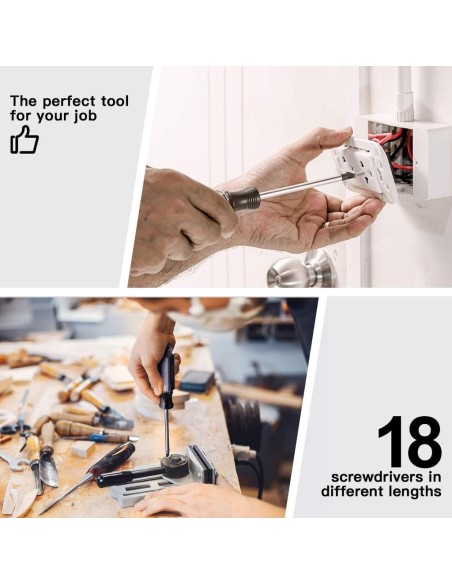 The perfect tool for your job

18
screwdrivers in different lengths